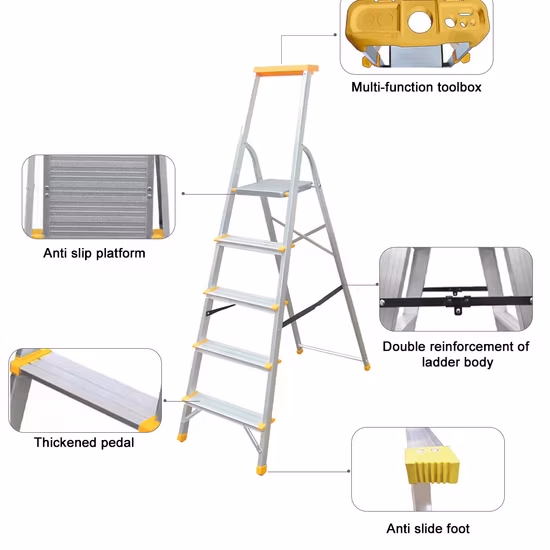 Multi-function toolbox

Anti slip platform

Double reinforcement of ladder body

Thickened pedal

Anti slide foot